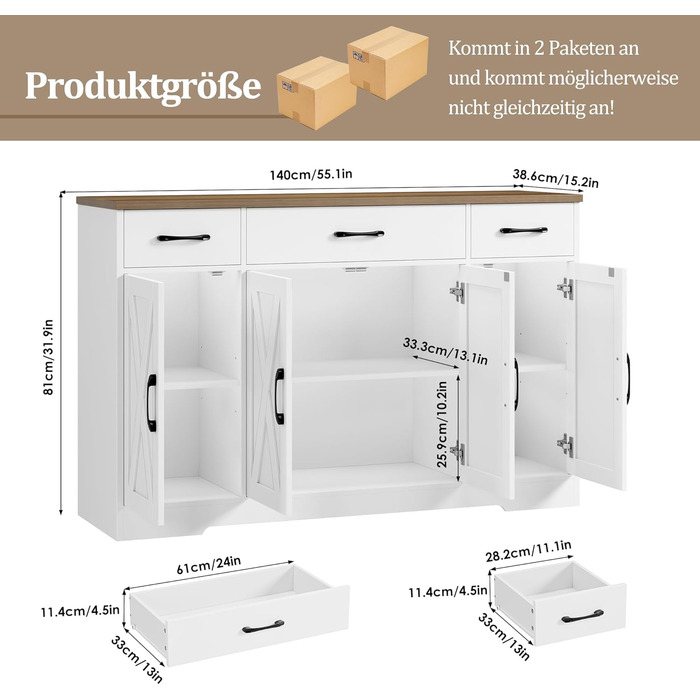 Produktgröße

Kommt in 2 Paketen an und kommt möglicherweise nicht gleichzeitig an!

140cm/55.1in

38.6cm/15.2in

81cm/31.9in

33.3cm/13.1in

25.9cm/10.2in

61cm/24in

11.4cm/4.5in

33cm/13in

28.2cm/11.1in

11.4cm/4.5in

33cm/13in