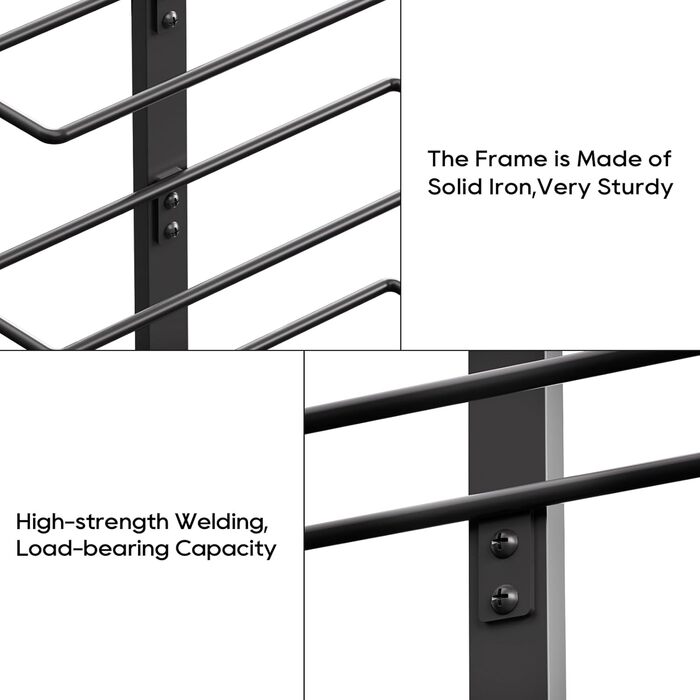 The Frame is Made of Solid Iron,Very Sturdy

High-strength Welding, Load-bearing Capacity