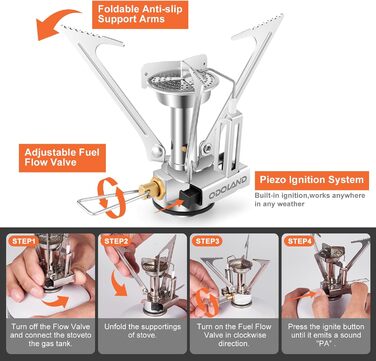 Foldable Anti-slip Support Arms

Adjustable Fuel Flow Valve

ODOLAND

Piezo Ignition System

Built-in ignition,works anywhere in any weather

STEP1

Turn off the Flow Valve and connect the stoveto the gas tank.

STEP2

Unfold the supportings of stove.

STEP3

Turn on the Fuel Flow Valve in clockwise direction.

STEP4

Press the ignite button until it emits a sound "PA".