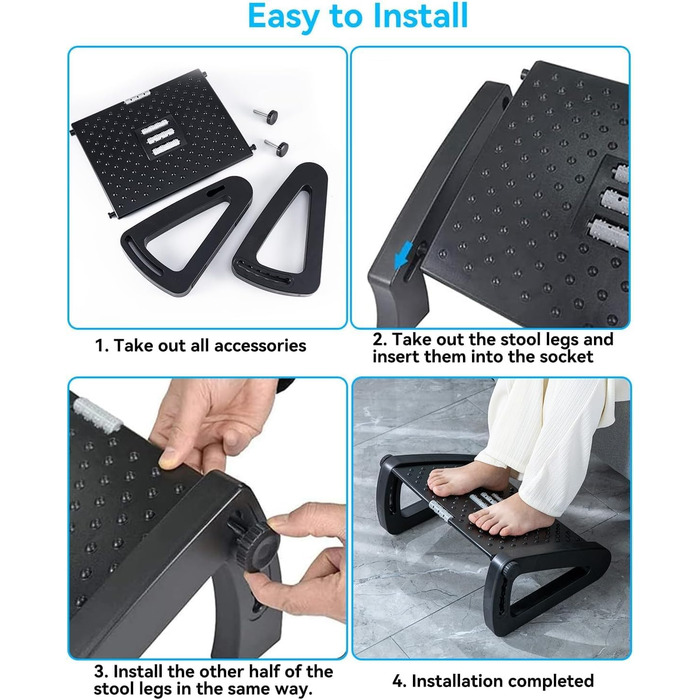 Easy to Install

1. Take out all accessories

2. Take out the stool legs and insert them into the socket

3. Install the other half of the stool legs in the same way.

4. Installation completed