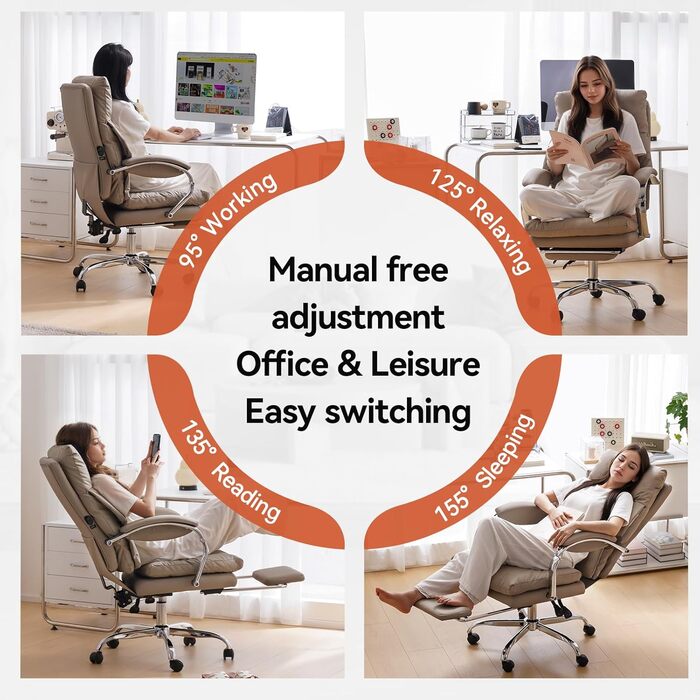 95° Working

125° Relaxing

Manual free adjustment
Office & Leisure
Easy switching

135° Reading

155° Sleeping