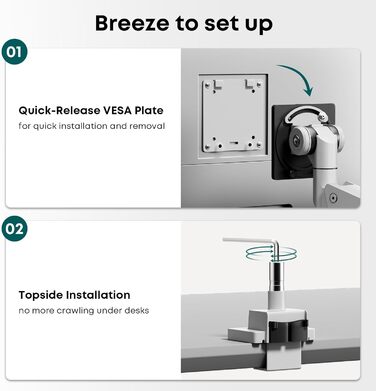 Breeze to set up

01

Quick-Release VESA Plate
for quick installation and removal

02

Topside Installation
no more crawling under desks