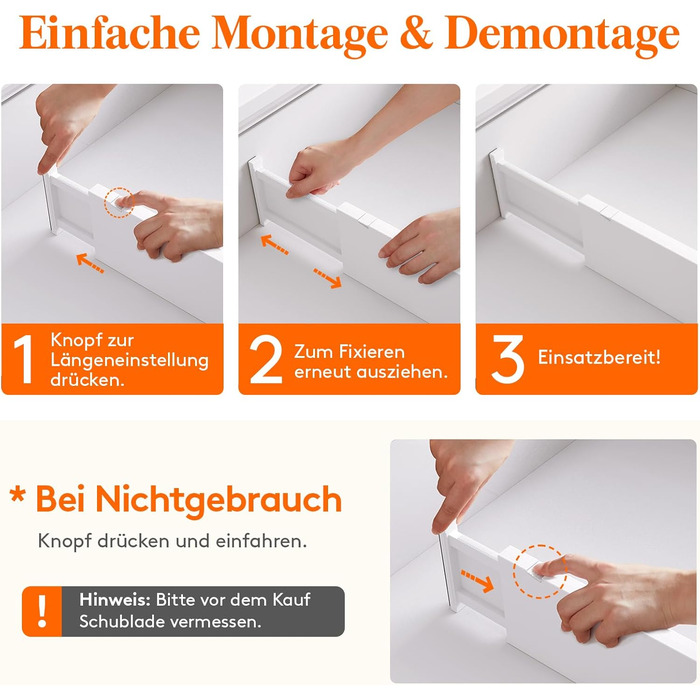 Einfache Montage & Demontage

1 Knopf zur Längeneinstellung drücken.

2 Zum Fixieren erneut ausziehen.

3 Einsatzbereit!

* Bei Nichtgebrauch

Knopf drücken und einfahren.

! Hinweis: Bitte vor dem Kauf Schublade vermessen.