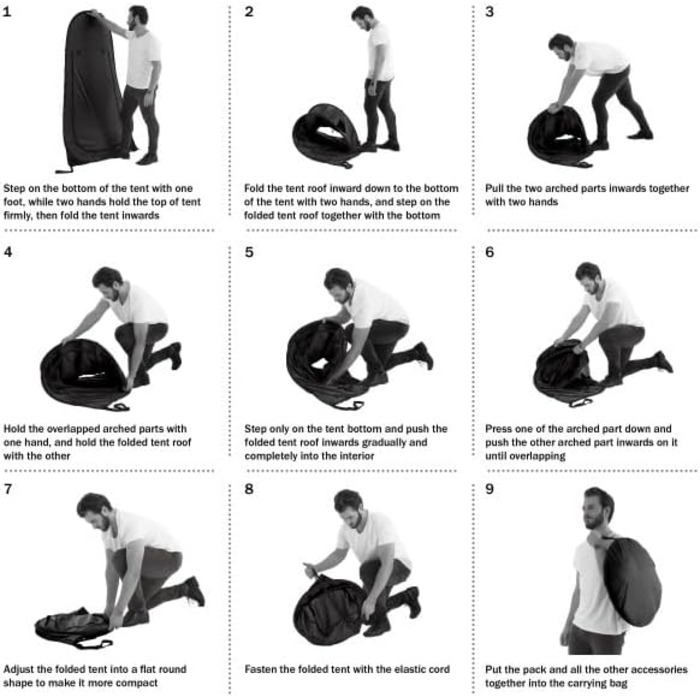 1

Step on the bottom of the tent with one foot, while two hands hold the top of tent firmly, then fold the tent inwards

2

Fold the tent roof inward down to the bottom of the tent with two hands, and step on the folded tent roof together with the bottom

3

Pull the two arched parts inwards together with two hands

4

Hold the overlapped arched parts with one hand, and hold the folded tent roof with the other

5

Step only on the tent bottom and push the folded tent roof inwards gradually and completely into the interior

6

Press one of the arched part down and push the other arched part inwards on it until overlapping

7

Adjust the folded tent into a flat round shape to make it more compact

8

Fasten the folded tent with the elastic cord

9

Put the pack and all the other accessories together into the carrying bag