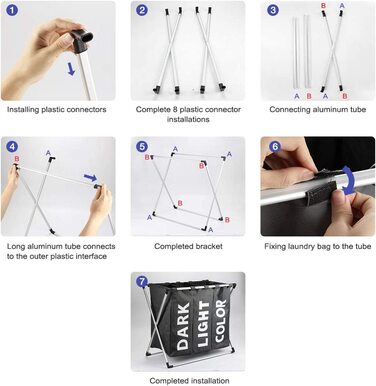 1

Installing plastic connectors

2

Complete 8 plastic connector installations

3

B A

A B A B

Connecting aluminum tube

4

B A

Long aluminum tube connects to the outer plastic interface

5

B A A B

B

A B

A

Completed bracket

6

Fixing laundry bag to the tube

7

DARK LIGHT COLOR

Completed installation