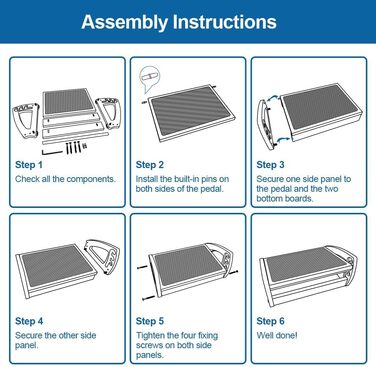 Assembly Instructions

Step 1
Check all the components.

Step 2
Install the built-in pins on both sides of the pedal.

Step 3
Secure one side panel to the pedal and the two bottom boards.

Step 4
Secure the other side panel.

Step 5
Tighten the four fixing screws on both side panels.

Step 6
Well done!