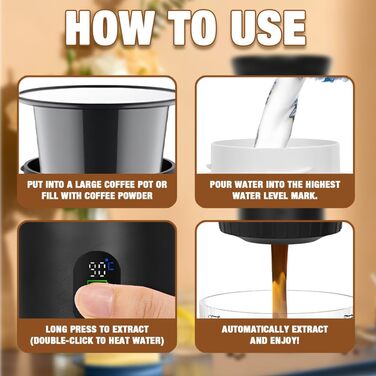 HOW TO USE

PUT INTO A LARGE COFFEE POT OR FILL WITH COFFEE POWDER

POUR WATER INTO THE HIGHEST WATER LEVEL MARK.

90°C

LONG PRESS TO EXTRACT (DOUBLE-CLICK TO HEAT WATER)

AUTOMATICALLY EXTRACT AND ENJOY!