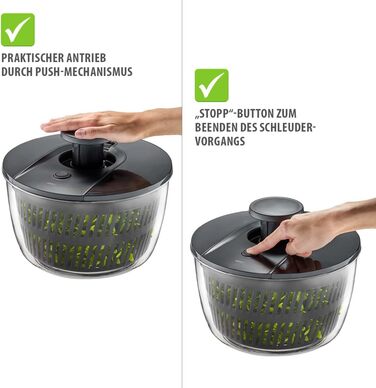 PRAKTISCHER ANTRIEB DURCH PUSH-MECHANISMUS

„STOPP“-BUTTON ZUM BEENDEN DES SCHLEUDERVORGANGS