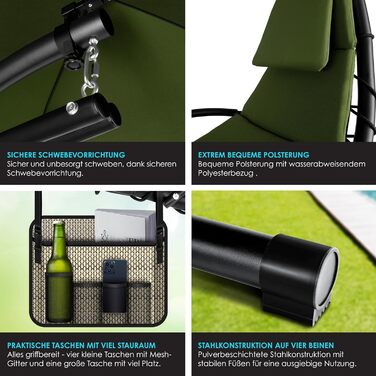 SICHERE SCHWEBEVORRICHTUNG
Sicher und unbesorgt schweben, dank sicheren Schwebevorrichtung.

EXTREM BEQUEME POLSTERUNG
Bequeme Polsterung mit wasserabweisendem Polyesterbezug .

PRAKTISCHE TASCHEN MIT VIEL STAURAUM
Alles griffbereit - vier kleine Taschen mit Mesh-Gitter und eine große Tasche mit viel Platz.

STAHLKONSTRUKTION AUF VIER BEINEN
Pulverbeschichtete Stahlkonstruktion mit stabilen Füßen für eine ausgiebige Nutzung.