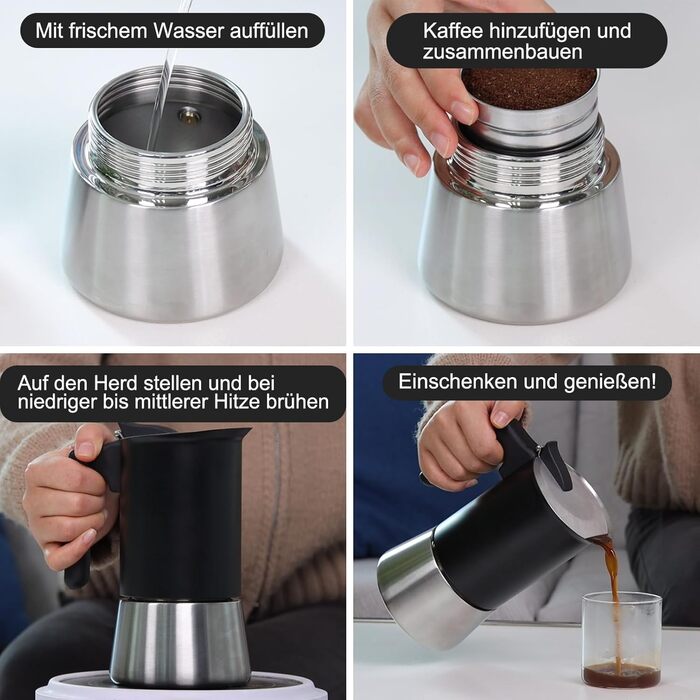 Mit frischem Wasser auffüllen

Kaffee hinzufügen und zusammenbauen

Auf den Herd stellen und bei niedriger bis mittlerer Hitze brühen

Einschenken und genießen!