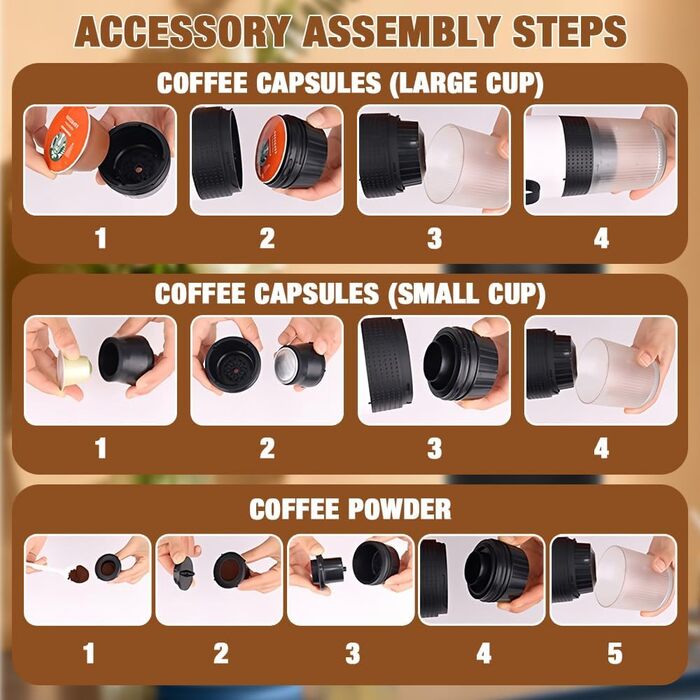 ACCESSORY ASSEMBLY STEPS

COFFEE CAPSULES (LARGE CUP)

1 2 3 4

COFFEE CAPSULES (SMALL CUP)

1 2 3 4

COFFEE POWDER

1 2 3 4 5