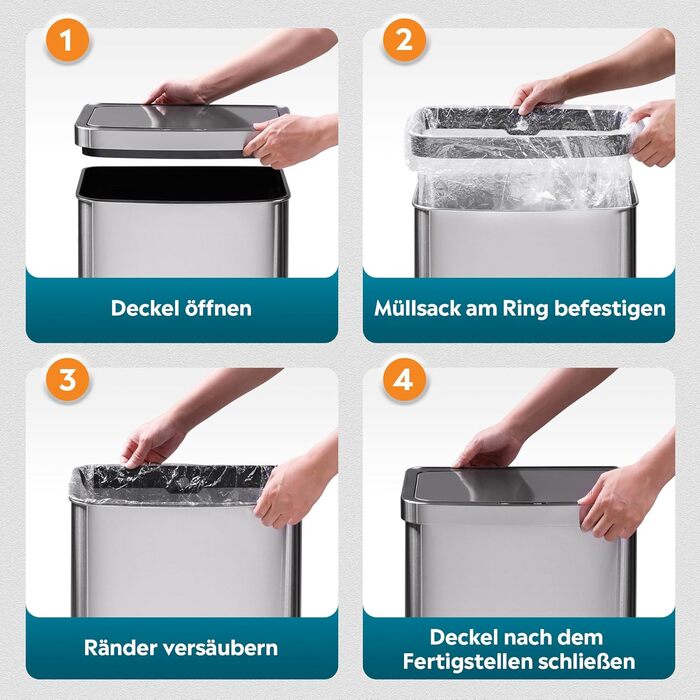 1

Deckel öffnen

2

Müllsack am Ring befestigen

3

Ränder versäubern

4

Deckel nach dem Fertigstellen schließen