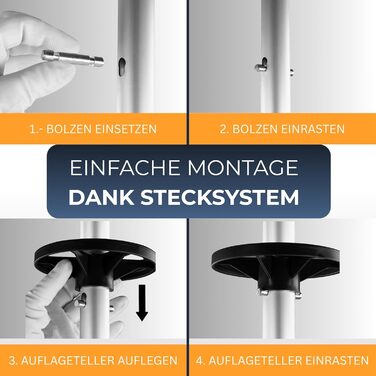 1.- BOLZEN EINSETZEN

2. BOLZEN EINRASTEN

EINFACHE MONTAGE
DANK STECKSYSTEM

3. AUFLAGETELLER AUFLEGEN

4. AUFLAGETELLER EINRASTEN