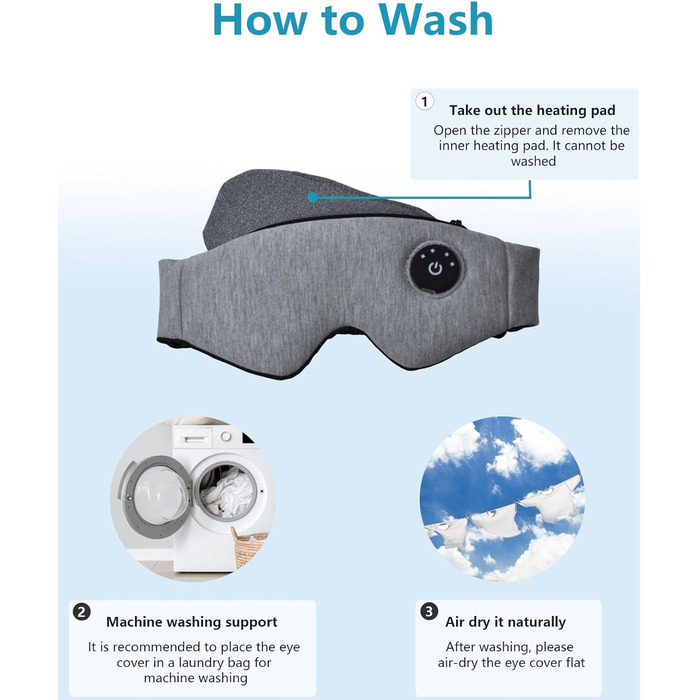 How to Wash

1 Take out the heating pad
Open the zipper and remove the inner heating pad. It cannot be washed

2 Machine washing support
It is recommended to place the eye cover in a laundry bag for machine washing

3 Air dry it naturally
After washing, please air-dry the eye cover flat