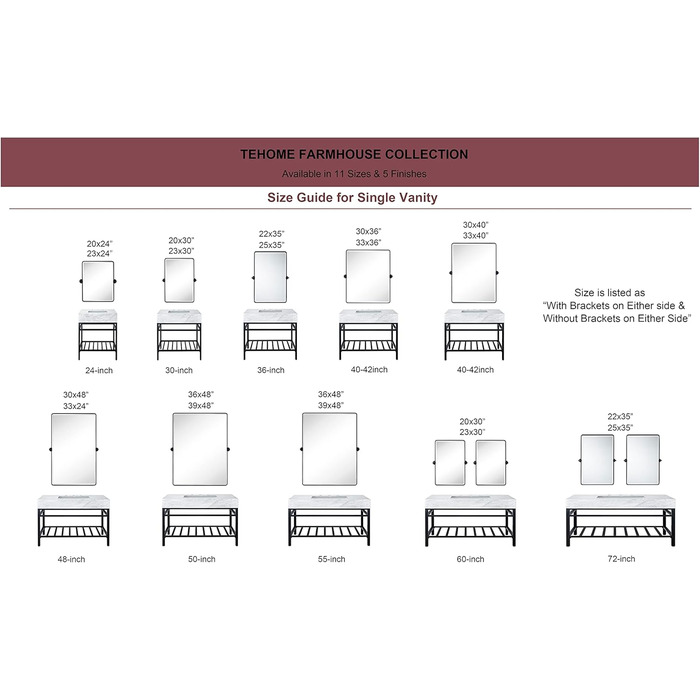 TEHOME FARMHOUSE COLLECTION
Available in 11 Sizes & 5 Finishes

Size Guide for Single Vanity

20x24"
23x24"
24-inch

20x30"
23x30"
30-inch

22x35"
25x35"
36-inch

30x36"
33x36"
40-42inch

30x40"
33x40"
40-42inch

Size is listed as
"With Brackets on Either side &
Without Brackets on Either Side"

30x48"
33x24"
48-inch

36x48"
39x48"
50-inch

36x48"
39x48"
55-inch

20x30"
23x30"
60-inch

22x35"
25x35"
72-inch