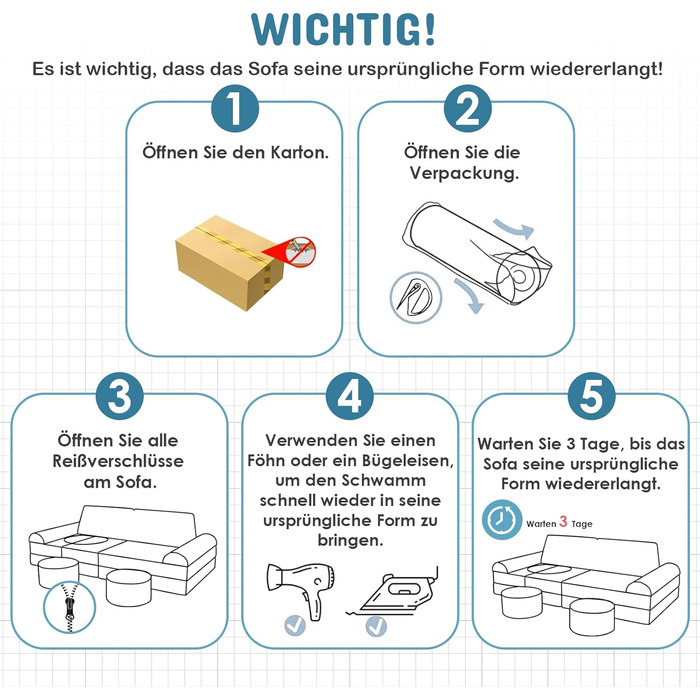 WICHTIG!

Es ist wichtig, dass das Sofa seine ursprüngliche Form wiedererlangt!

1

Öffnen Sie den Karton.

2

Öffnen Sie die Verpackung.

3

Öffnen Sie alle Reißverschlüsse am Sofa.

4

Verwenden Sie einen Föhn oder ein Bügeleisen, um den Schwamm schnell wieder in seine ursprüngliche Form zu bringen.

5

Warten Sie 3 Tage, bis das Sofa seine ursprüngliche Form wiedererlangt.

Warten 3 Tage