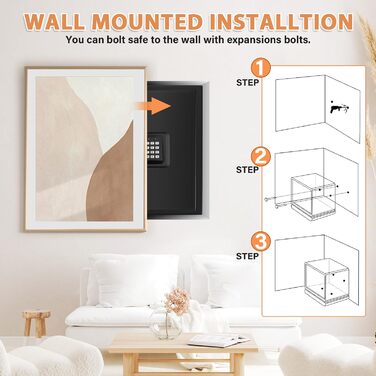 WALL MOUNTED INSTALLTION
You can bolt safe to the wall with expansions bolts.

1
STEP

2
STEP

3
STEP