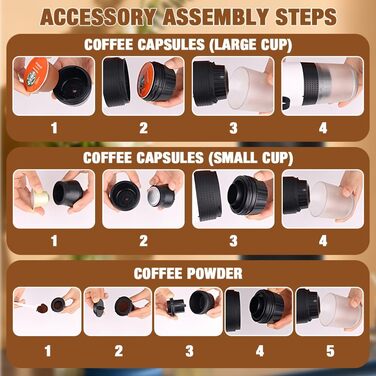 ACCESSORY ASSEMBLY STEPS

COFFEE CAPSULES (LARGE CUP)

1 2 3 4

COFFEE CAPSULES (SMALL CUP)

1 2 3 4

COFFEE POWDER

1 2 3 4 5