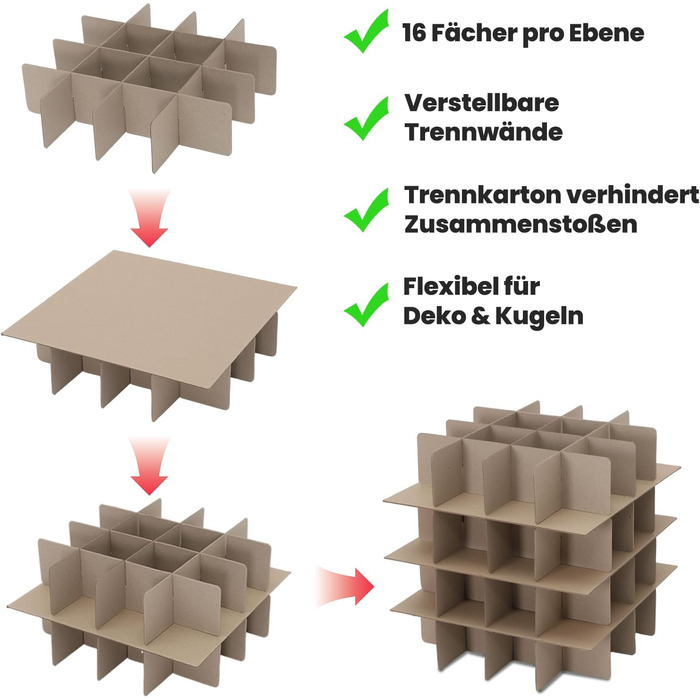 16 Fächer pro Ebene

Verstellbare Trennwände

Trennkarton verhindert Zusammenstoßen

Flexibel für Deko & Kugeln