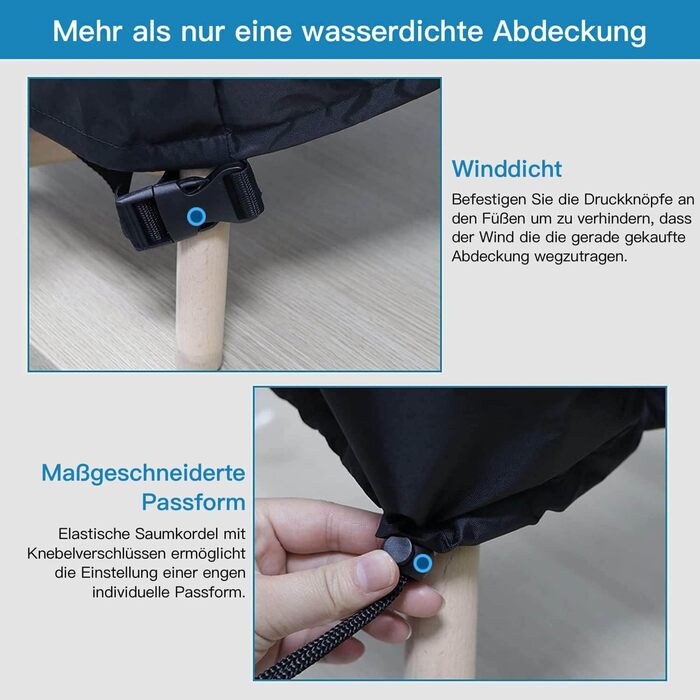 Mehr als nur eine wasserdichte Abdeckung

Winddicht

Befestigen Sie die Druckknöpfe an den Füßen um zu verhindern, dass der Wind die die gerade gekaufte Abdeckung wegzutragen.

Maßgeschneiderte Passform

Elastische Saumkordel mit Knebelverschlüssen ermöglicht die Einstellung einer engen individuelle Passform.