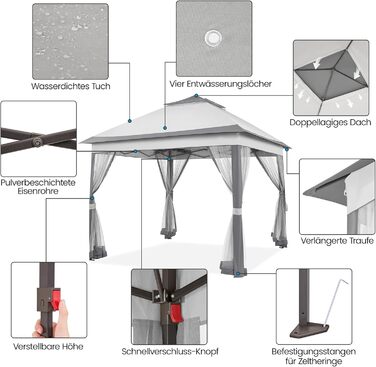 Wasserdichtes Tuch

Vier Entwässerungslöcher

Doppellagiges Dach

Pulverbeschichtete Eisenrohre

Verlängerte Traufe

Verstellbare Höhe

Schnellverschluss-Knopf

Befestigungsstangen für Zeltheringe