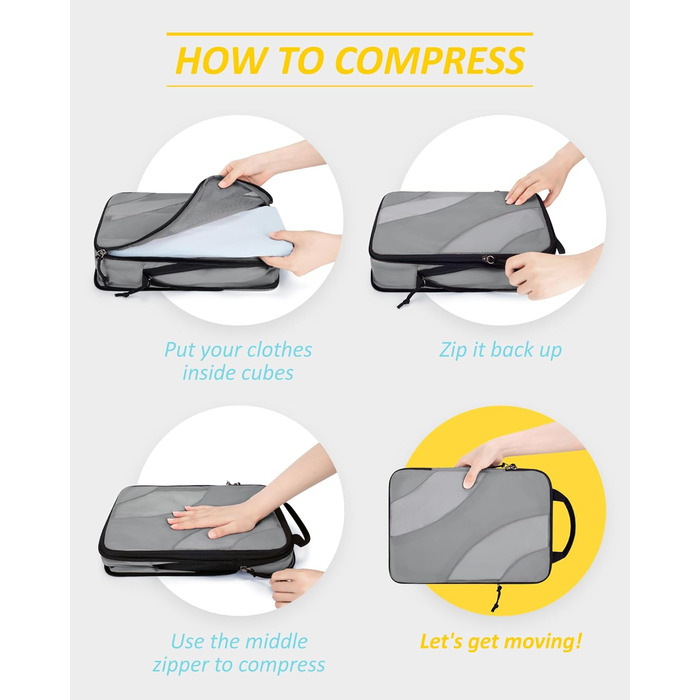 HOW TO COMPRESS

Put your clothes inside cubes

Zip it back up

Use the middle zipper to compress

Let's get moving!