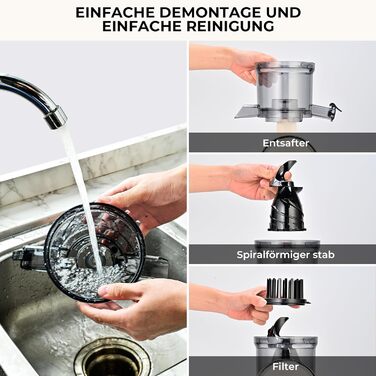 EINFACHE DEMONTAGE UND EINFACHE REINIGUNG

Entsafter

Spiralförmiger stab

Filter