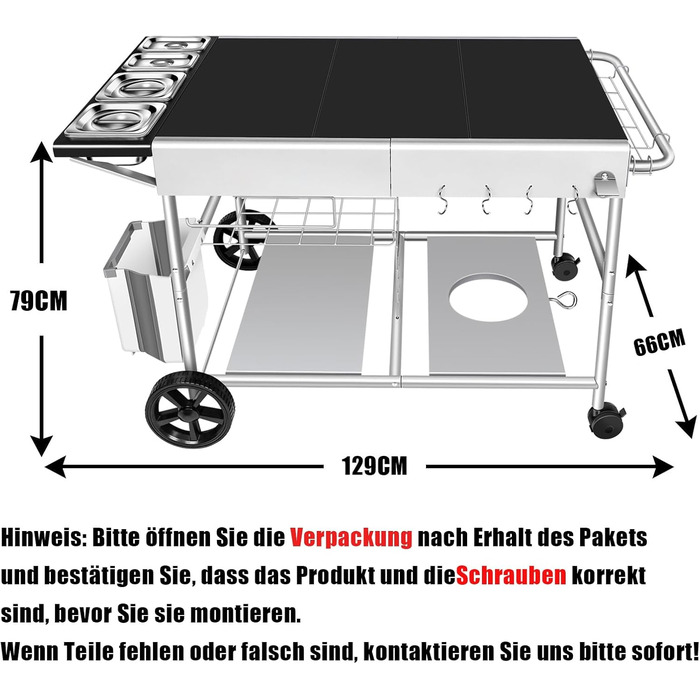 79CM

66CM

129CM

Hinweis: Bitte öffnen Sie die Verpackung nach Erhalt des Pakets und bestätigen Sie, dass das Produkt und dieSchrauben korrekt sind, bevor Sie sie montieren.
Wenn Teile fehlen oder falsch sind, kontaktieren Sie uns bitte sofort!