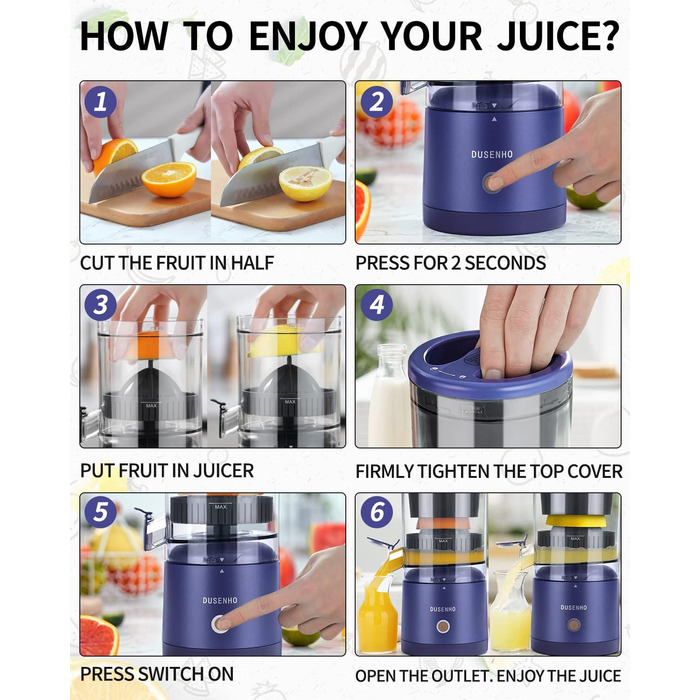 HOW TO ENJOY YOUR JUICE?

1

CUT THE FRUIT IN HALF

2

DUSENHO

PRESS FOR 2 SECONDS

3

MAX

MAX

PUT FRUIT IN JUICER

4

FIRMLY TIGHTEN THE TOP COVER

5

MAX

DUSENHO

PRESS SWITCH ON

6

MAX

MAX

DUSENHO

DUSENHO

OPEN THE OUTLET. ENJOY THE JUICE