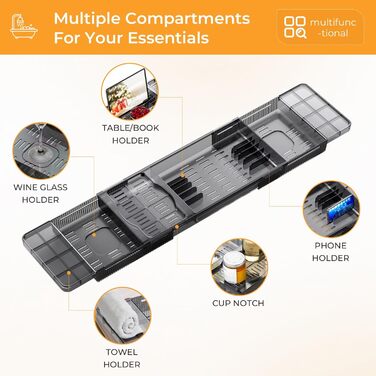 Multiple Compartments For Your Essentials

multifunc-tional

TABLE/BOOK HOLDER

WINE GLASS HOLDER

PHONE HOLDER

CUP NOTCH

TOWEL HOLDER