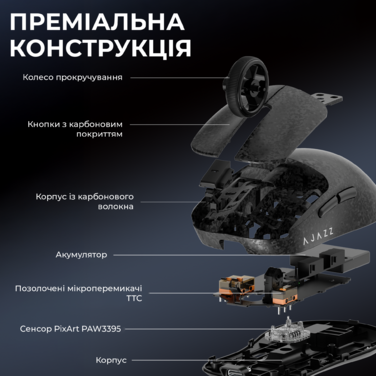 ПРЕМІАЛЬНА КОНСТРУКЦІЯ

Колесо прокручування

Кнопки з карбоновим покриттям

Корпус із карбонового волокна

AJAZZ

Акумулятор

Позолочені мікроперемикачі TTC

Сенсор PixArt PAW3395

Корпус