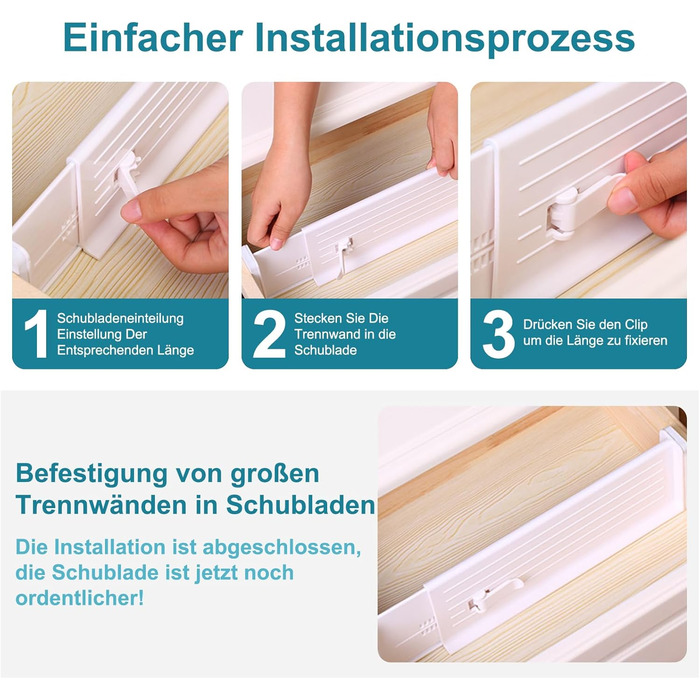 Einfacher Installationsprozess

1 Schubladeneinteilung Einstellung Der Entsprechenden Länge

2 Stecken Sie Die Trennwand in die Schublade

3 Drücken Sie den Clip um die Länge zu fixieren

Befestigung von großen Trennwänden in Schubladen

Die Installation ist abgeschlossen, die Schublade ist jetzt noch ordentlicher!