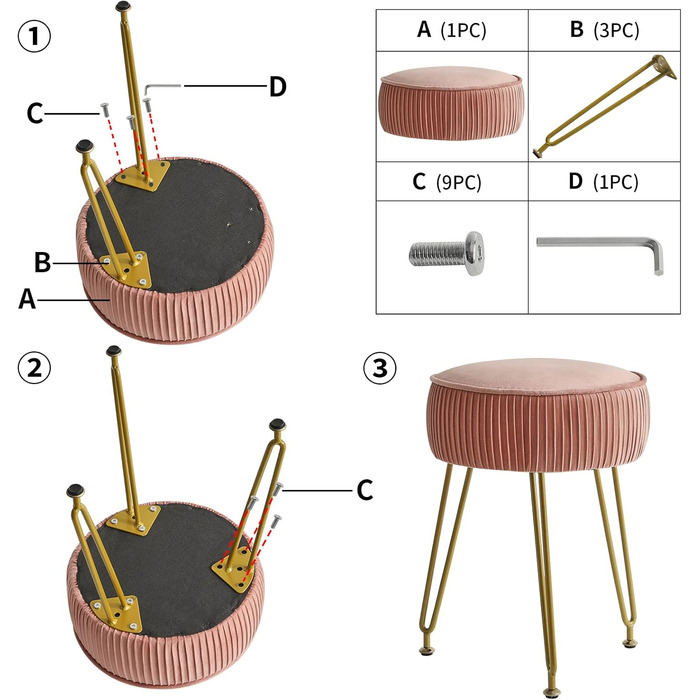 ①

C

D

B

A

| A (1PC) | B (3PC) |
|---|---|
| | |
| C (9PC) | D (1PC) |
| | |

②

C

③