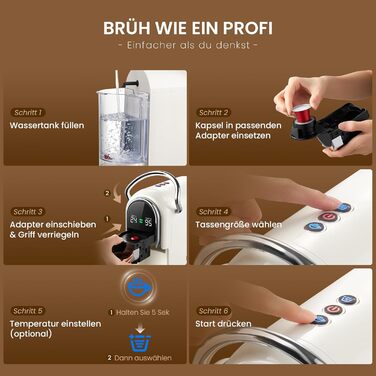 BRÜH WIE EIN PROFI
- Einfacher als du denkst -

Schritt 1
Wassertank füllen

Schritt 2
Kapsel in passenden Adapter einsetzen

Schritt 3
Adapter einschieben & Griff verriegeln

2
1
24 95

Schritt 4
Tassengröße wählen

Schritt 5
Temperatur einstellen (optional)

1 Halten Sie 5 Sek
2 Dann auswählen

Schritt 6
Start drücken