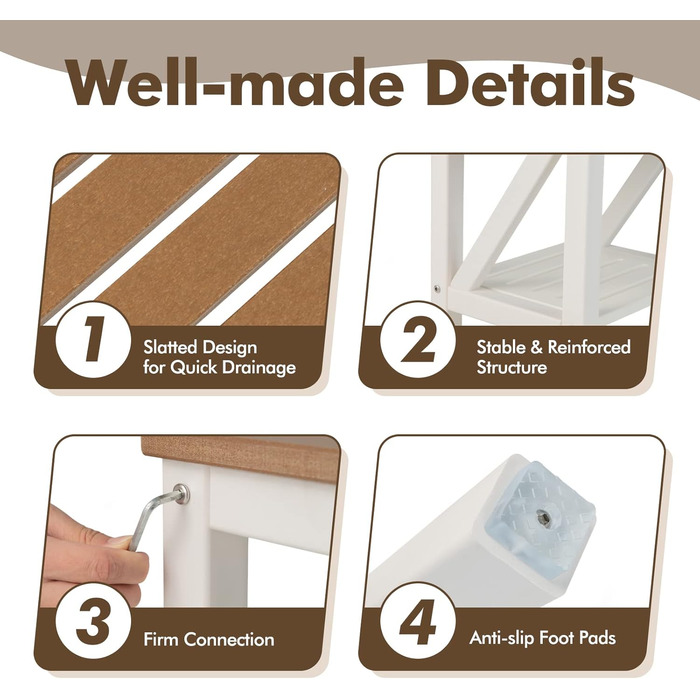 Well-made Details

1 Slatted Design for Quick Drainage

2 Stable & Reinforced Structure

3 Firm Connection

4 Anti-slip Foot Pads