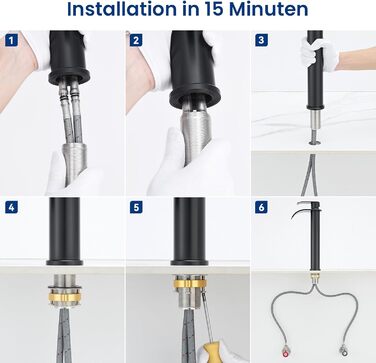 Installation in 15 Minuten

1

2

3

4

5

6