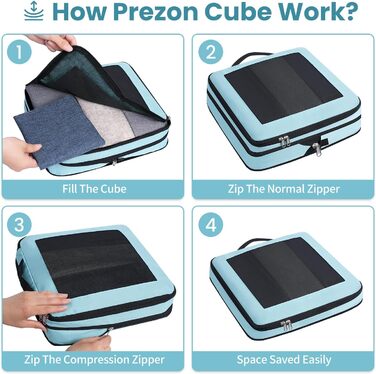 How Prezon Cube Work?

1

Fill The Cube

2

Zip The Normal Zipper

3

Zip The Compression Zipper

4

Space Saved Easily