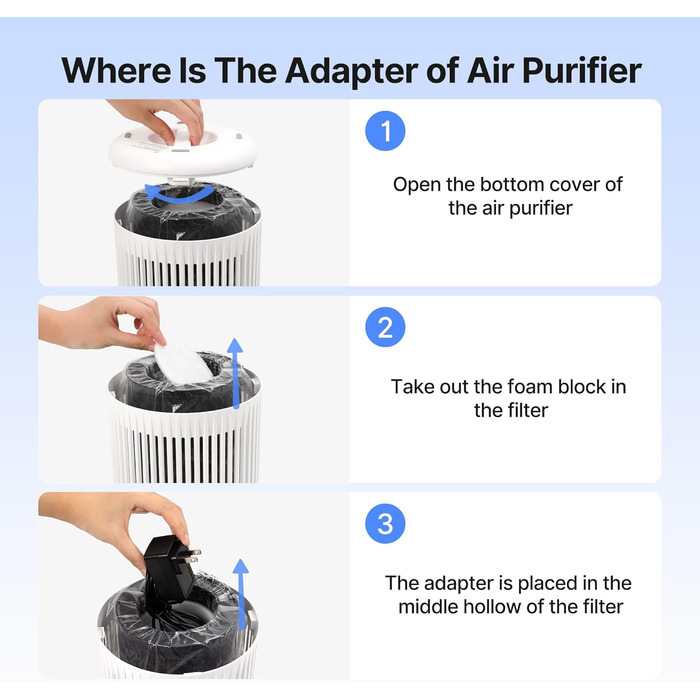 Where Is The Adapter of Air Purifier

1

Open the bottom cover of the air purifier

2

Take out the foam block in the filter

3

The adapter is placed in the middle hollow of the filter