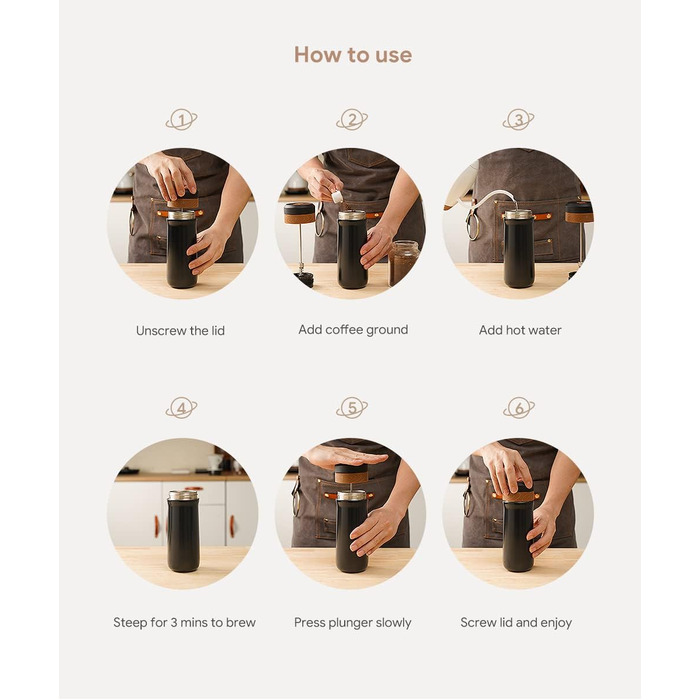 How to use

1
Unscrew the lid

2
Add coffee ground

3
Add hot water

4
Steep for 3 mins to brew

5
Press plunger slowly

6
Screw lid and enjoy