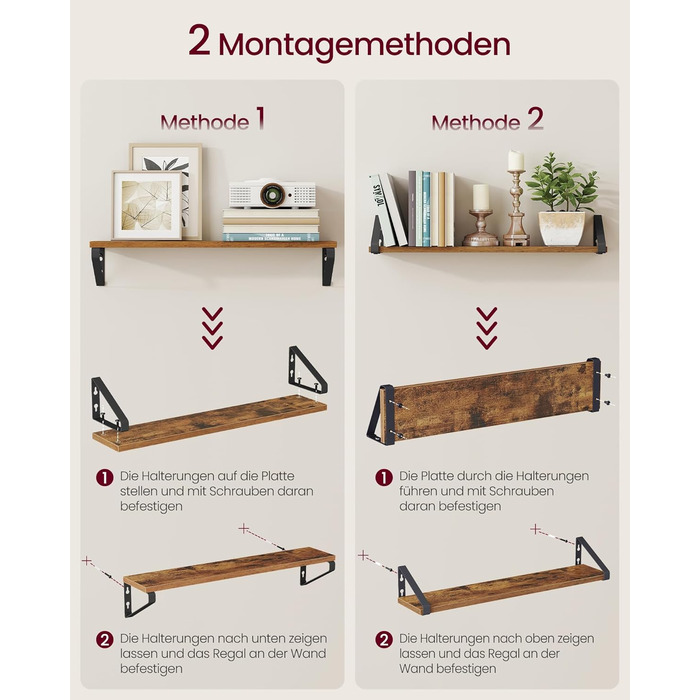 2 Montagemethoden

Methode 1

1 Die Halterungen auf die Platte stellen und mit Schrauben daran befestigen

2 Die Halterungen nach unten zeigen lassen und das Regal an der Wand befestigen

Methode 2

1 Die Platte durch die Halterungen führen und mit Schrauben daran befestigen

2 Die Halterungen nach oben zeigen lassen und das Regal an der Wand befestigen