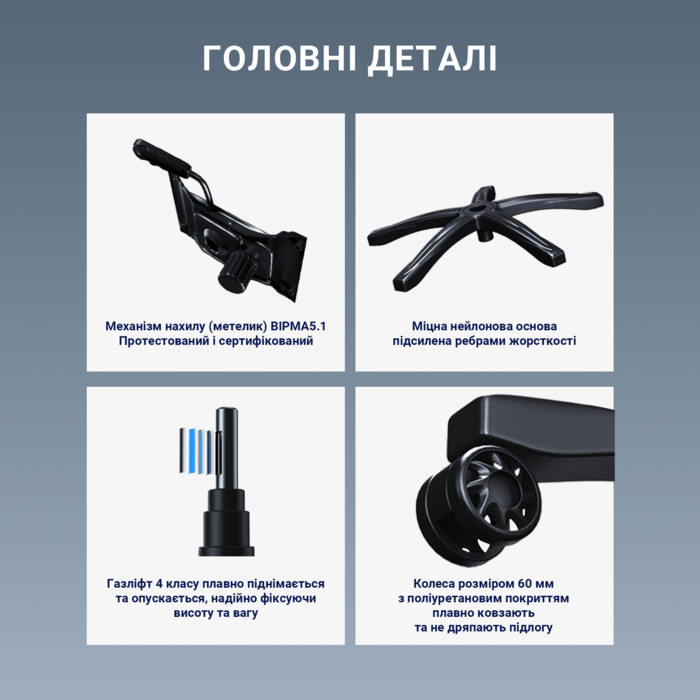 ГОЛОВНІ ДЕТАЛІ

Механізм нахилу (метелик) BIPMA5.1
Протестований і сертифікований

Міцна нейлонова основа
підсилена ребрами жорсткості

Газліфт 4 класу плавно піднімається
та опускається, надійно фіксуючи
висоту та вагу

Колеса розміром 60 мм
з поліуретановим покриттям
плавно ковзають
та не дряпають підлогу