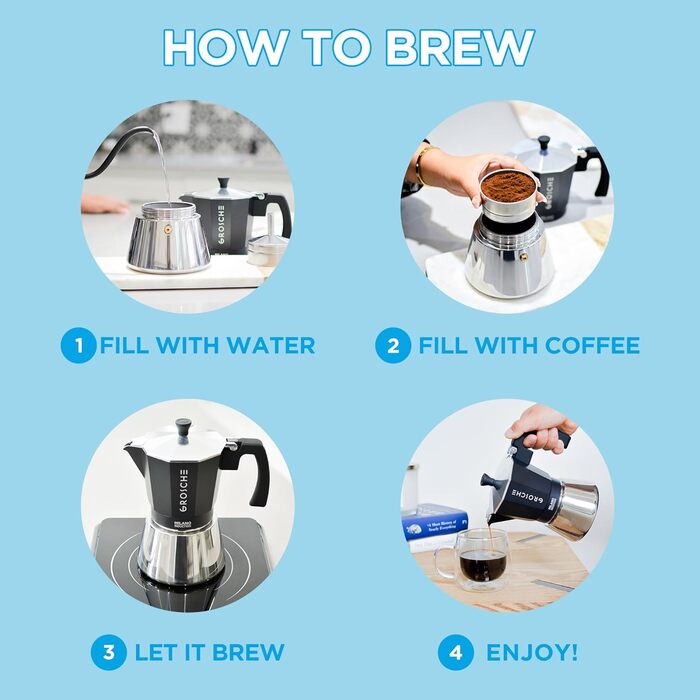 HOW TO BREW

GROSCHE

1 FILL WITH WATER

2 FILL WITH COFFEE

GROSCHE
MILANO INDUCTION

3 LET IT BREW

GROSCHE
A Short History of Nearly Everything

4 ENJOY!