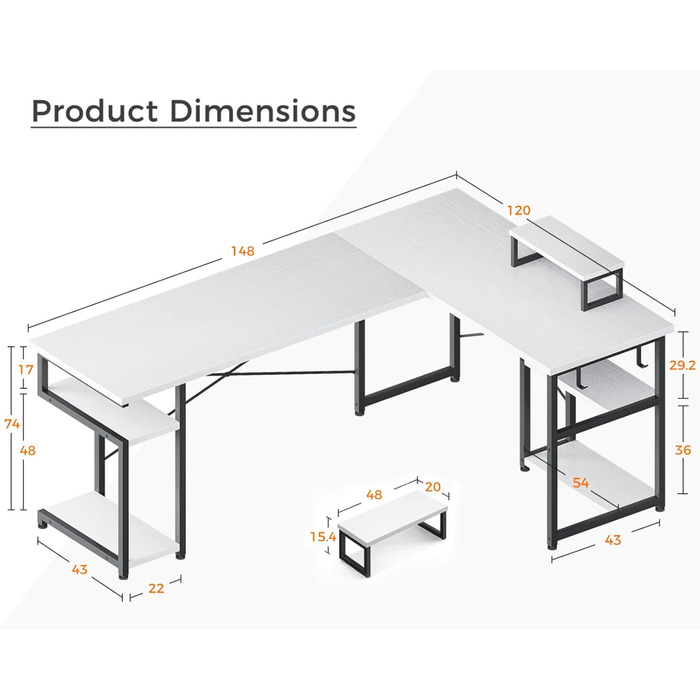 Product Dimensions

148
120
17
74
48
29.2
36
54
43
48
20
15.4
43
22