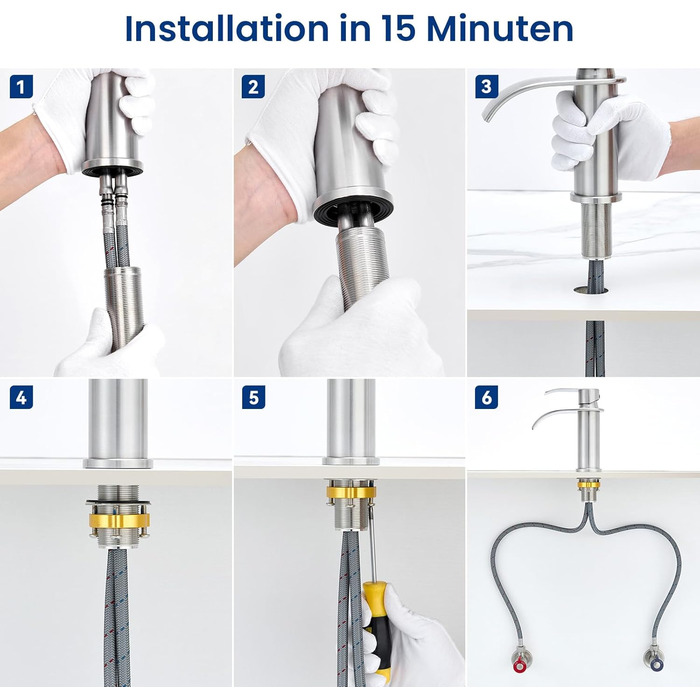 Installation in 15 Minuten

1

2

3

4

5

6