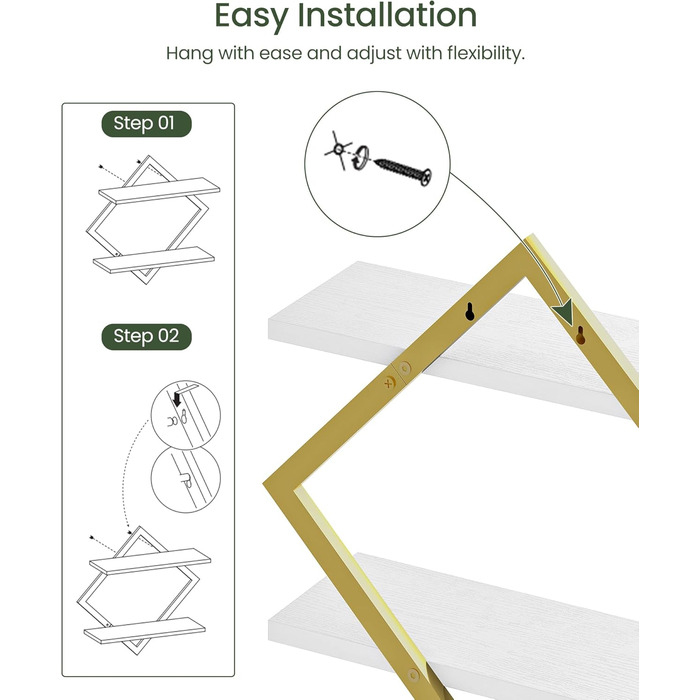 Easy Installation

Hang with ease and adjust with flexibility.

Step 01

Step 02