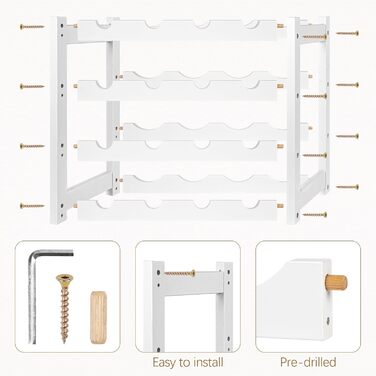 Easy to install

Pre-drilled