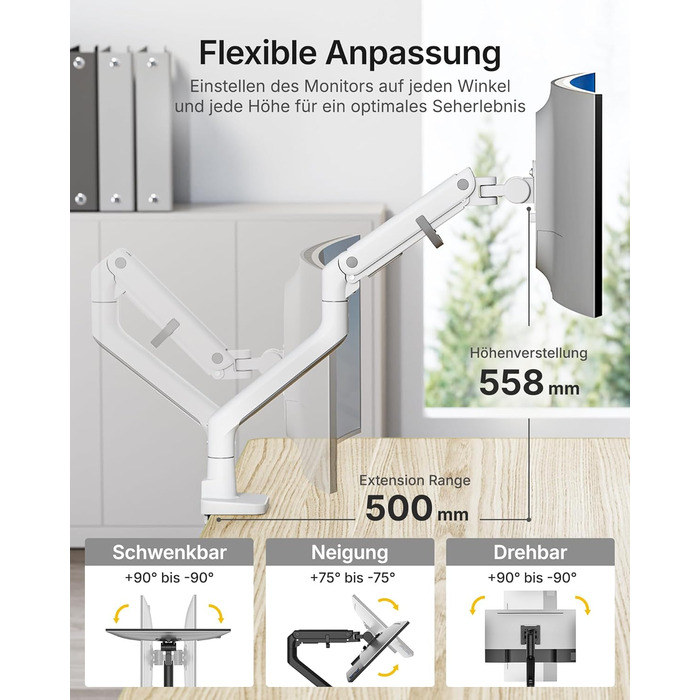 Flexible Anpassung

Einstellen des Monitors auf jeden Winkel und jede Höhe für ein optimales Seherlebnis

Höhenverstellung
558 mm

Extension Range
500 mm

Schwenkbar
+90° bis -90°

Neigung
+75° bis -75°

Drehbar
+90° bis -90°