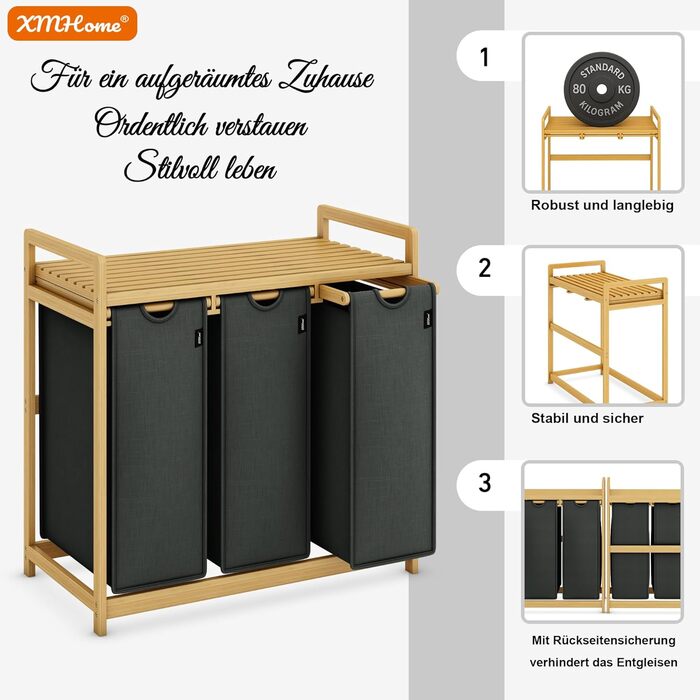 XMHome®

Für ein aufgeräumtes Zuhause
Ordentlich verstauen
Stilvoll leben

1

STANDARD
80 KG
KILOGRAM

Robust und langlebig

2

Stabil und sicher

3

Mit Rückseitensicherung verhindert das Entgleisen