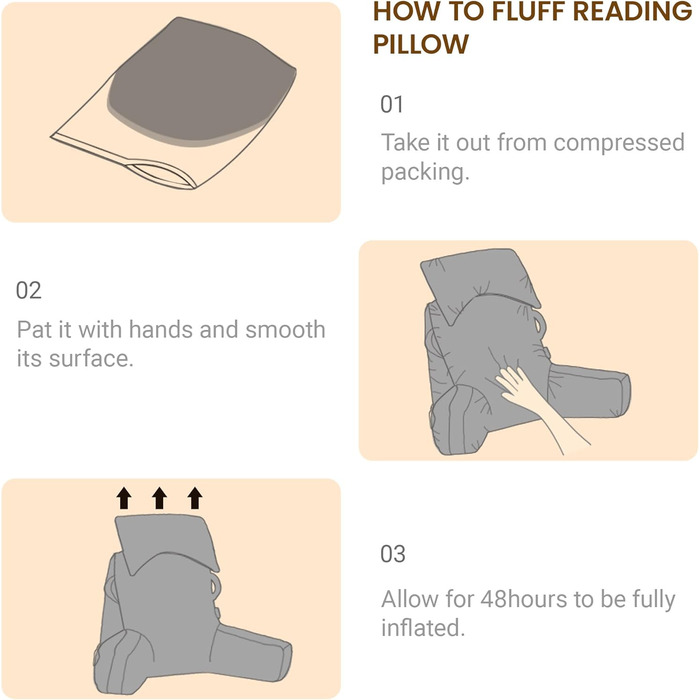 HOW TO FLUFF READING PILLOW

01

Take it out from compressed packing.

02

Pat it with hands and smooth its surface.

03

Allow for 48hours to be fully inflated.