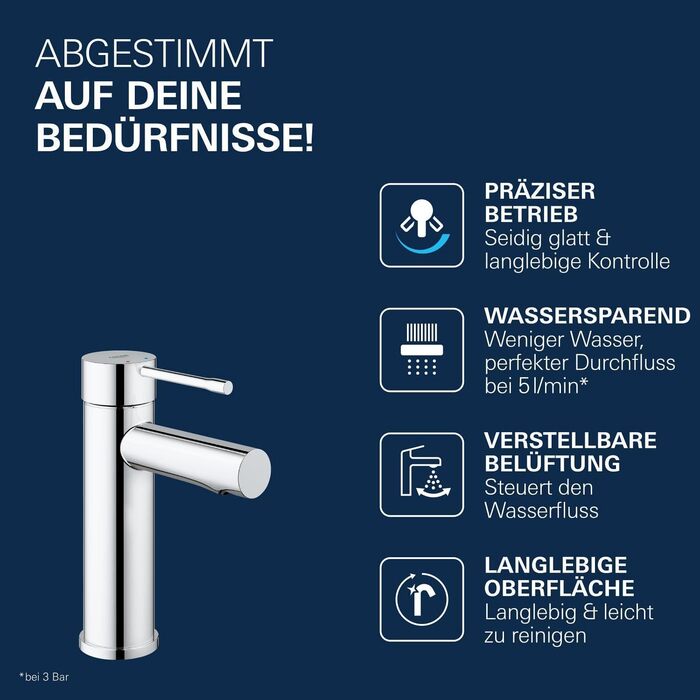 ABGESTIMMT
AUF DEINE
BEDÜRFNISSE!

PRÄZISER
BETRIEB
Seidig glatt &
langlebige Kontrolle

WASSERSPAREND
Weniger Wasser,
perfekter Durchfluss
bei 5 l/min*

VERSTELLBARE
BELÜFTUNG
Steuert den
Wasserfluss

LANGLEBIGE
OBERFLÄCHE
Langlebig & leicht
zu reinigen

*bei 3 Bar